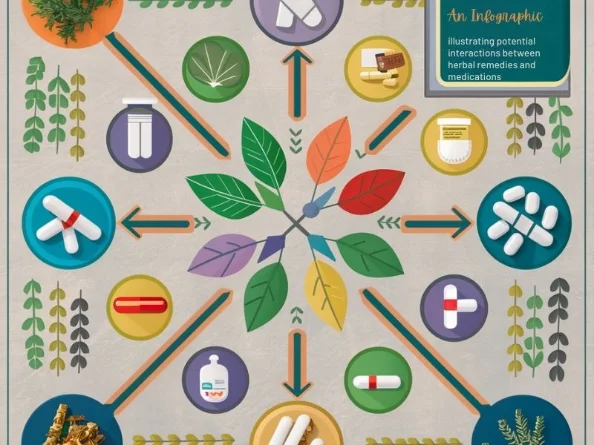 An Infographic

illustrating potential interactions between herbal remedies and medications